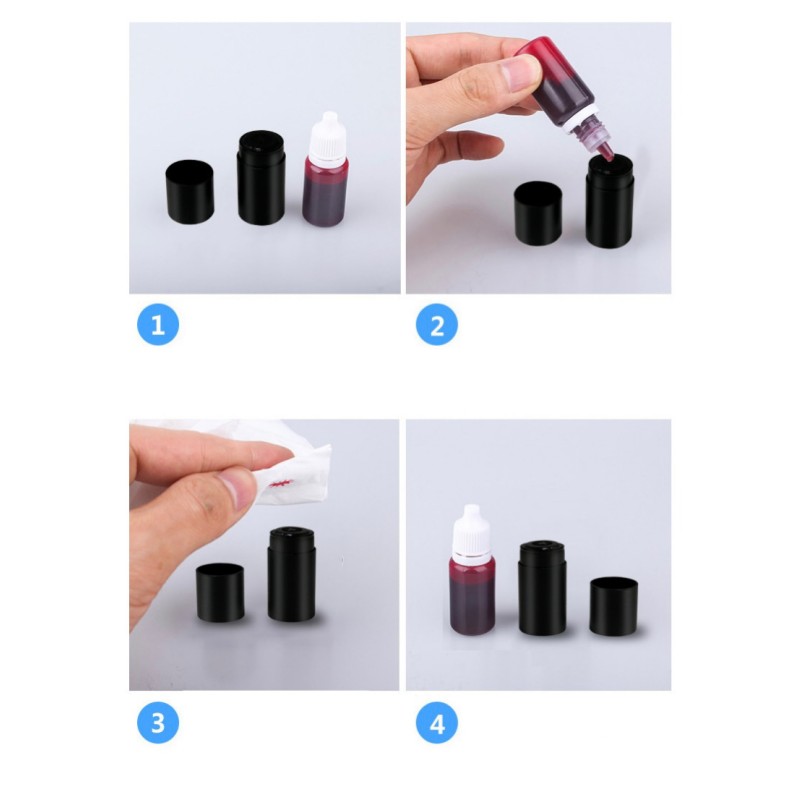 1

2

3

4